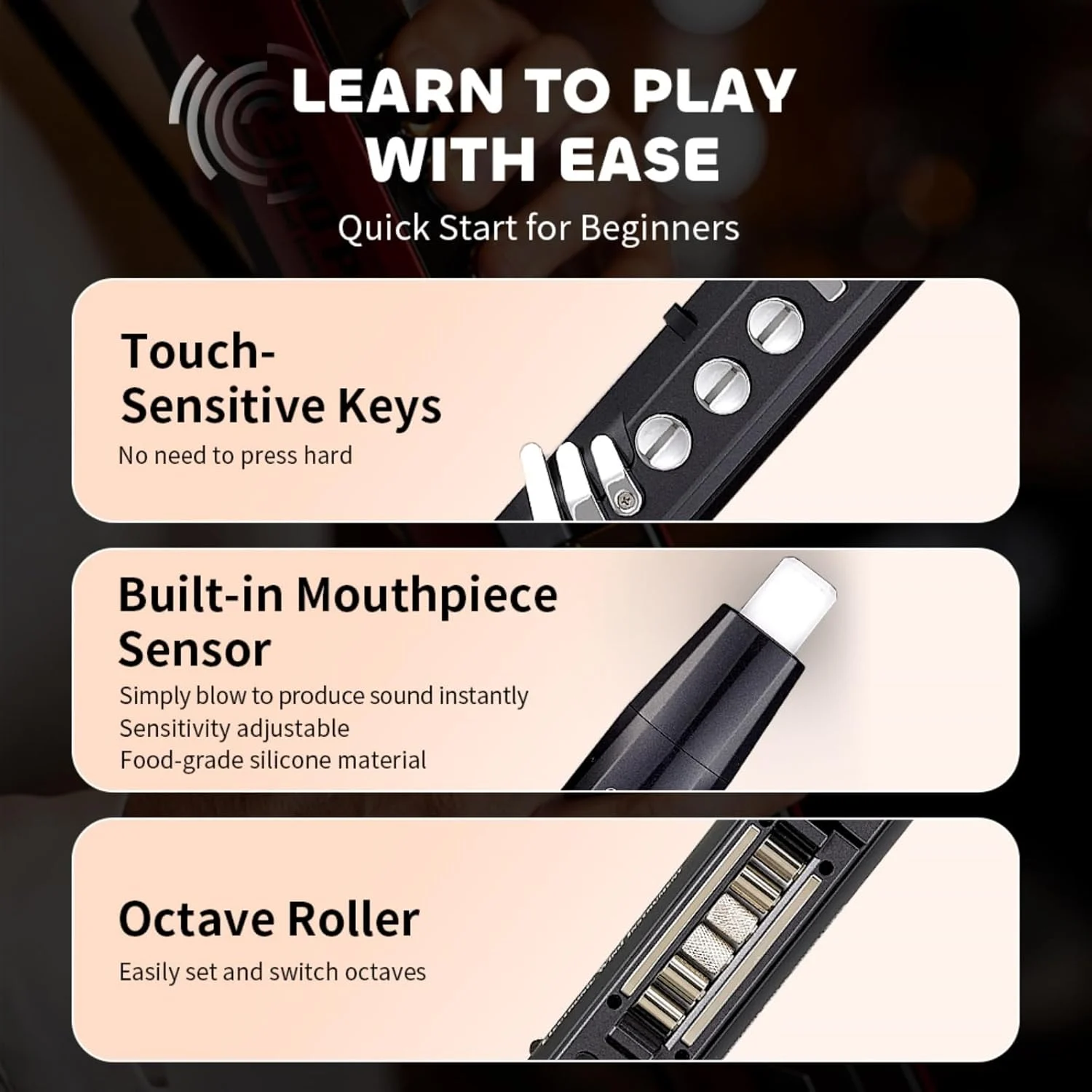 LEARN TO PLAY WITH EASE

Quick Start for Beginners

Touch-Sensitive Keys

No need to press hard

Built-in Mouthpiece Sensor

Simply blow to produce sound instantly
Sensitivity adjustable
Food-grade silicone material

Octave Roller

Easily set and switch octaves